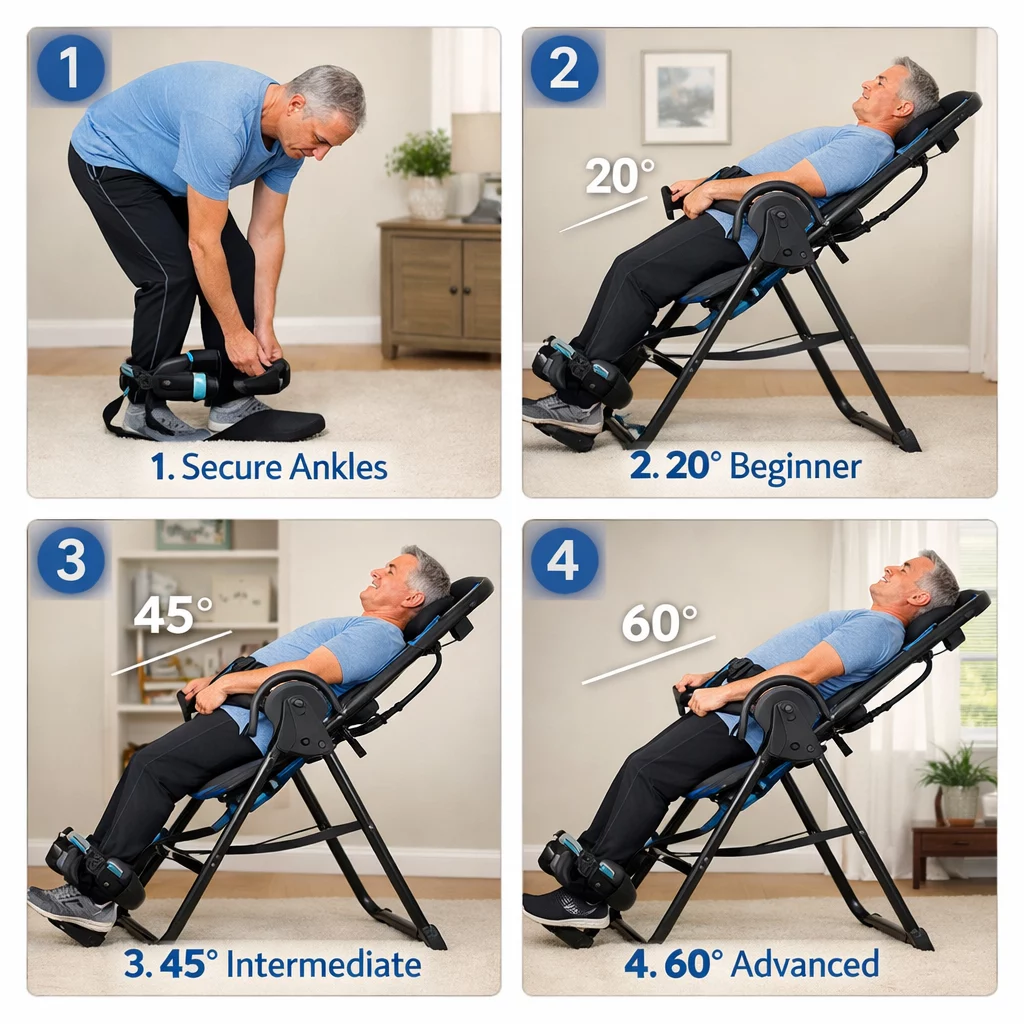 1

1. Secure Ankles

2

20°

2. 20° Beginner

3

45°

3. 45° Intermediate

4

60°

4. 60° Advanced